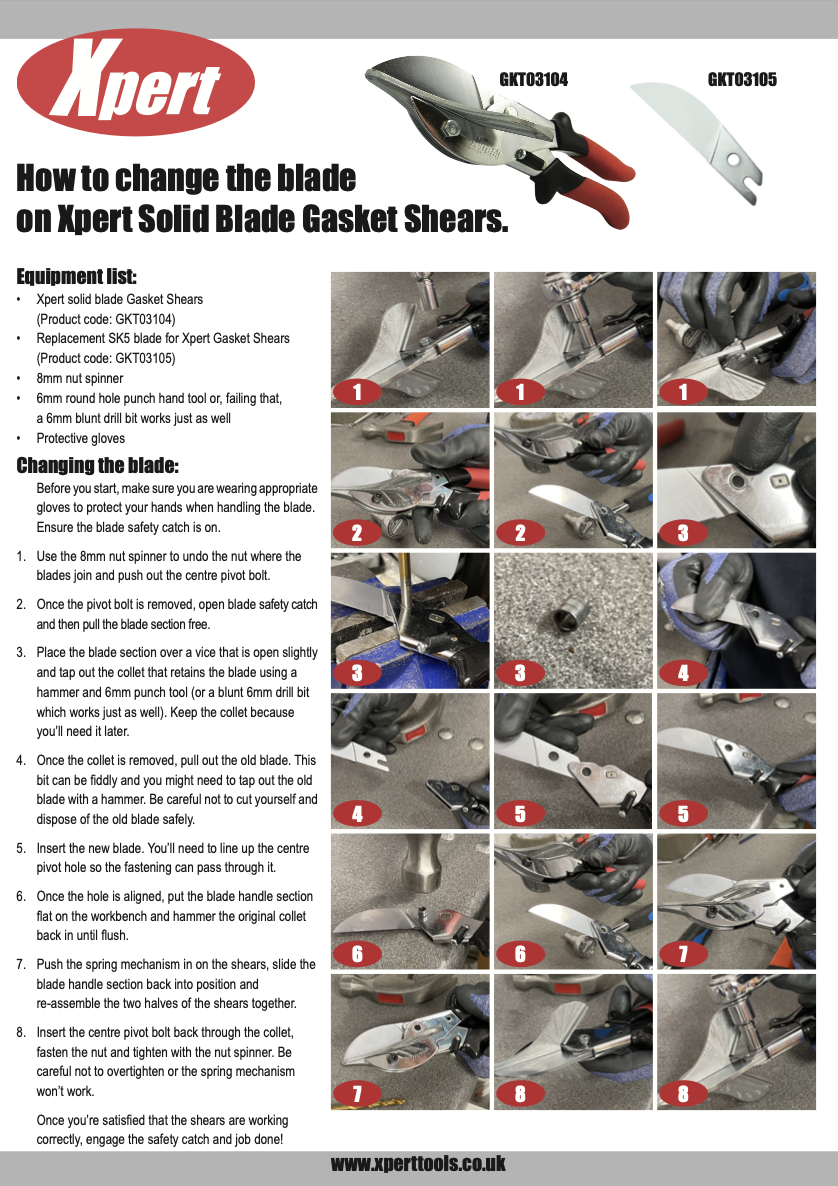 Xpert

GKT03104

GKT03105

How to change the blade on Xpert Solid Blade Gasket Shears.

Equipment list:
• Xpert solid blade Gasket Shears (Product code: GKT03104)
• Replacement SK5 blade for Xpert Gasket Shears (Product code: GKT03105)
• 8mm nut spinner
• 6mm round hole punch hand tool or, failing that, a 6mm blunt drill bit works just as well
• Protective gloves

Changing the blade:
Before you start, make sure you are wearing appropriate gloves to protect your hands when handling the blade. Ensure the blade safety catch is on.

1. Use the 8mm nut spinner to undo the nut where the blades join and push out the centre pivot bolt.

2. Once the pivot bolt is removed, open blade safety catch and then pull the blade section free.

3. Place the blade section over a vice that is open slightly and tap out the collet that retains the blade using a hammer and 6mm punch tool (or a blunt 6mm drill bit which works just as well). Keep the collet because you'll need it later.

4. Once the collet is removed, pull out the old blade. This bit can be fiddly and you might need to tap out the old blade with a hammer. Be careful not to cut yourself and dispose of the old blade safely.

5. Insert the new blade. You'll need to line up the centre pivot hole so the fastening can pass through it.

6. Once the hole is aligned, put the blade handle section flat on the workbench and hammer the original collet back in until flush.

7. Push the spring mechanism in on the shears, slide the blade handle section back into position and re-assemble the two halves of the shears together.

8. Insert the centre pivot bolt back through the collet, fasten the nut and tighten with the nut spinner. Be careful not to overtighten or the spring mechanism won't work.

Once you're satisfied that the shears are working correctly, engage the safety catch and job done!

1 1 1
2 2 3
3 3 4
4 5 5
6 6 7
7 8 8

www.xperttools.co.uk